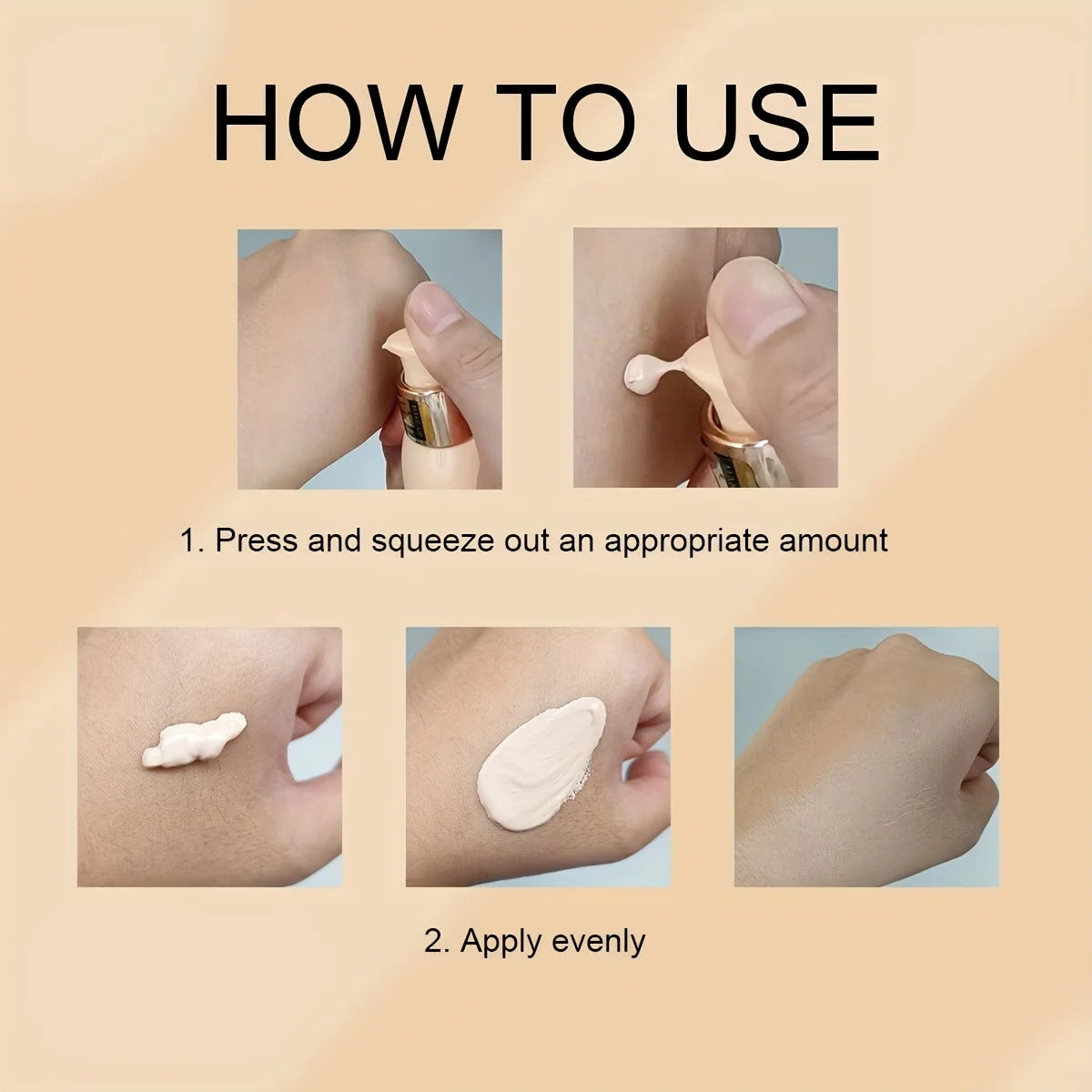 HOW TO USE

1. Press and squeeze out an appropriate amount

2. Apply evenly